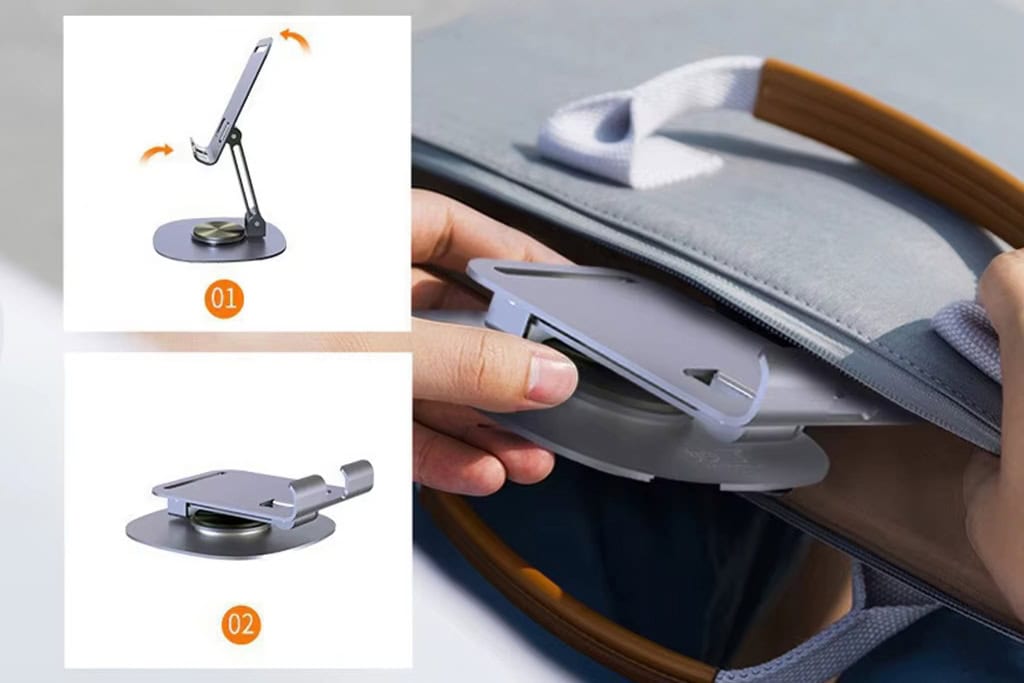 01

02